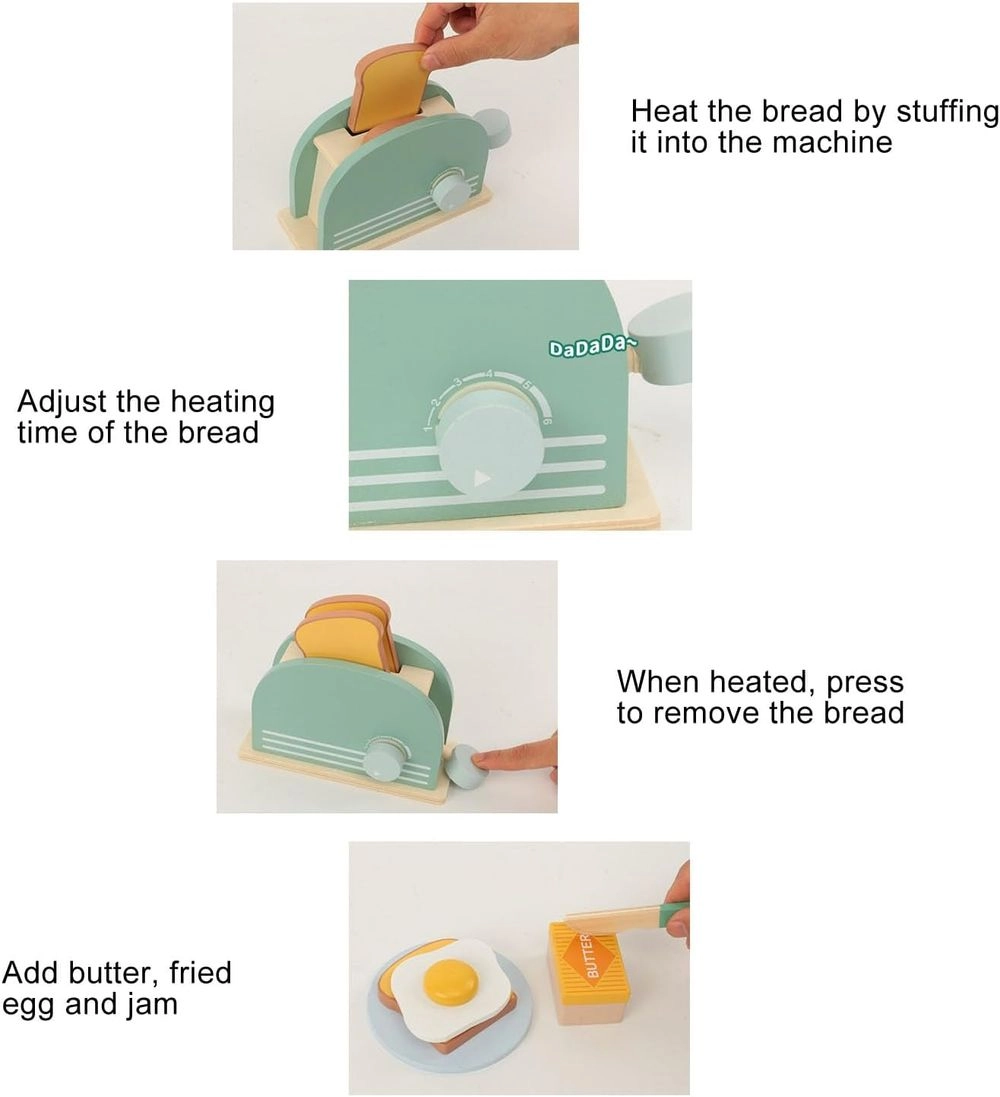 Heat the bread by stuffing it into the machine

DaDaDa~

1 2 3 4 5 6

Adjust the heating time of the bread

When heated, press to remove the bread

BUTTER

Add butter, fried egg and jam