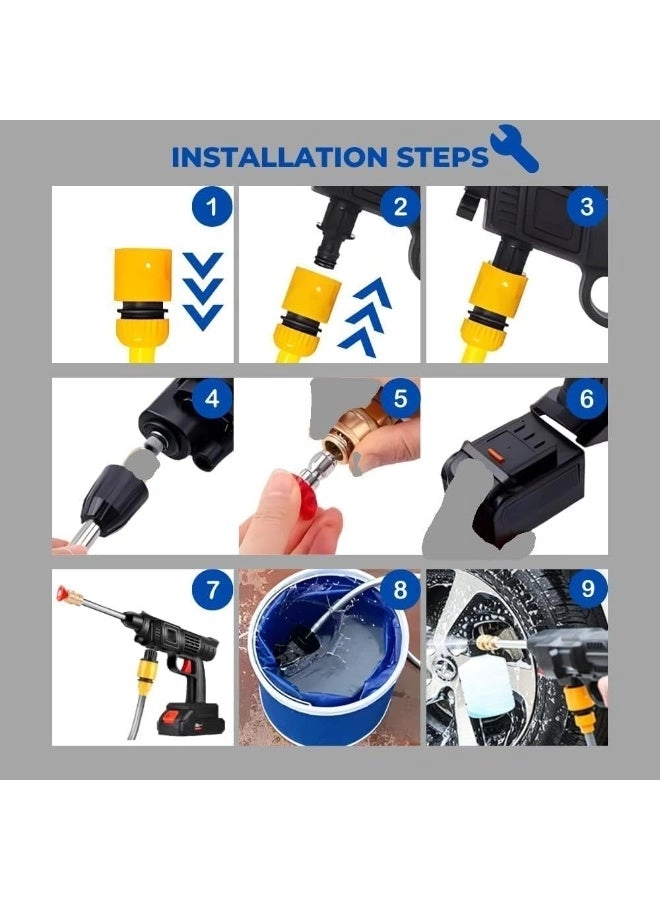 INSTALLATION STEPS

1

2

3

4

5

6

7

8

9