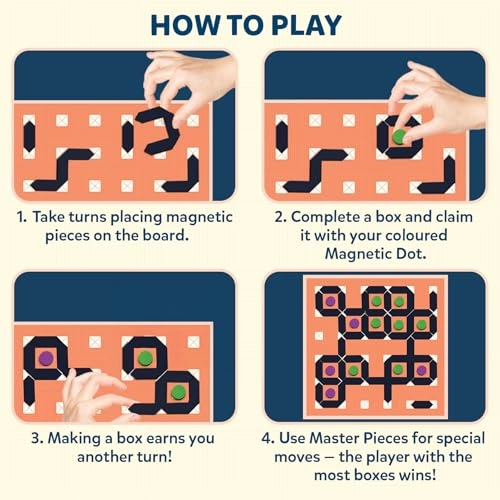 HOW TO PLAY

1. Take turns placing magnetic pieces on the board.

2. Complete a box and claim it with your coloured Magnetic Dot.

3. Making a box earns you another turn!

4. Use Master Pieces for special moves — the player with the most boxes wins!