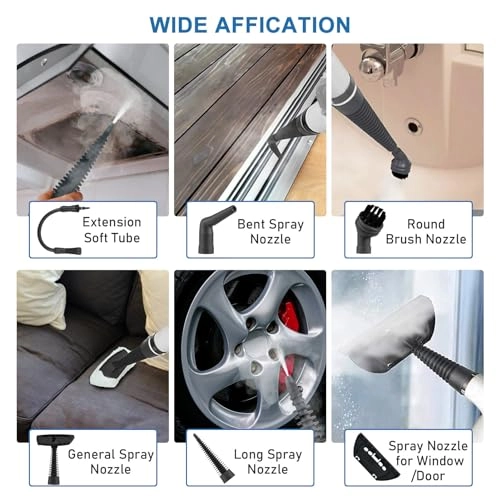 WIDE AFFICATION

Extension Soft Tube

Bent Spray Nozzle

Round Brush Nozzle

General Spray Nozzle

Long Spray Nozzle

Spray Nozzle for Window /Door