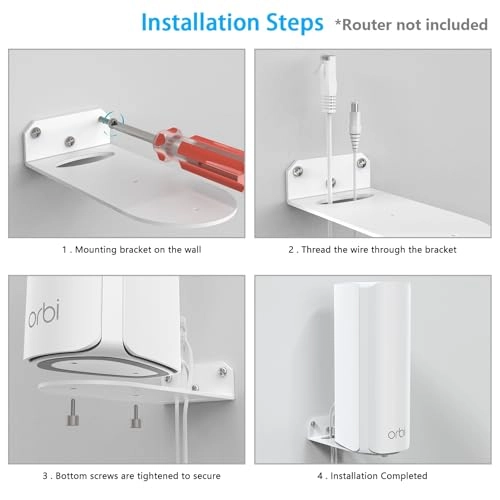 Installation Steps *Router not included

1 . Mounting bracket on the wall

2 . Thread the wire through the bracket

orbi

3 . Bottom screws are tightened to secure

orbi

4 . Installation Completed