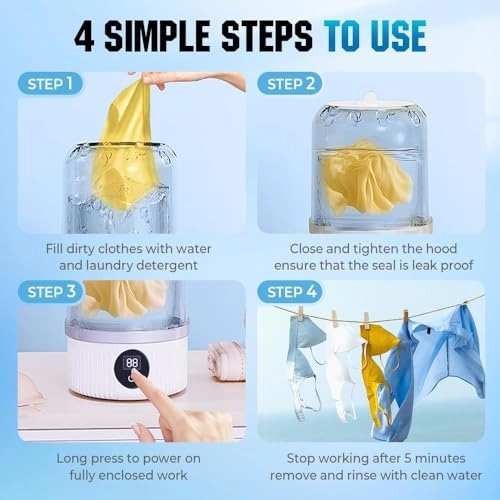 4 SIMPLE STEPS TO USE

STEP 1

Fill dirty clothes with water and laundry detergent

STEP 2

Close and tighten the hood ensure that the seal is leak proof

STEP 3

88

Long press to power on fully enclosed work

STEP 4

Stop working after 5 minutes remove and rinse with clean water