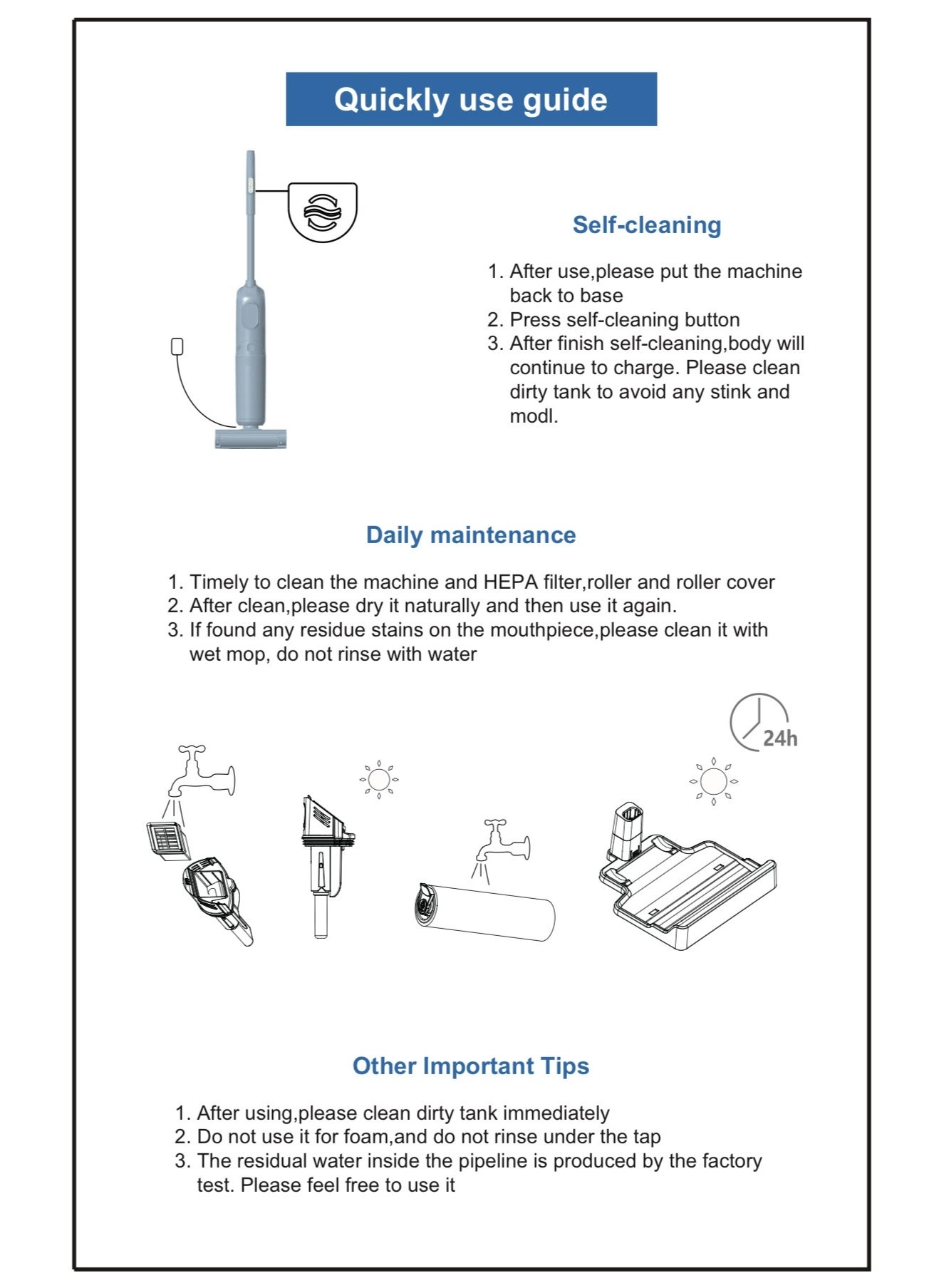 Quickly use guide

Self-cleaning

1. After use,please put the machine back to base
2. Press self-cleaning button
3. After finish self-cleaning,body will continue to charge. Please clean dirty tank to avoid any stink and modl.

Daily maintenance

1. Timely to clean the machine and HEPA filter,roller and roller cover
2. After clean,please dry it naturally and then use it again.
3. If found any residue stains on the mouthpiece,please clean it with wet mop, do not rinse with water

24h

Other Important Tips

1. After using,please clean dirty tank immediately
2. Do not use it for foam,and do not rinse under the tap
3. The residual water inside the pipeline is produced by the factory test. Please feel free to use it