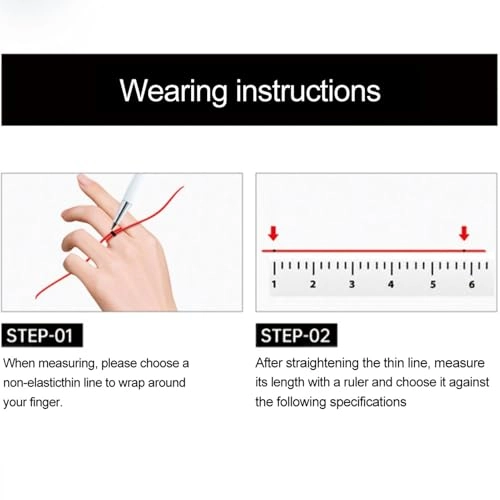 Wearing instructions

1 2 3 4 5 6

STEP-01

When measuring, please choose a non-elasticthin line to wrap around your finger.

STEP-02

After straightening the thin line, measure its length with a ruler and choose it against the following specifications