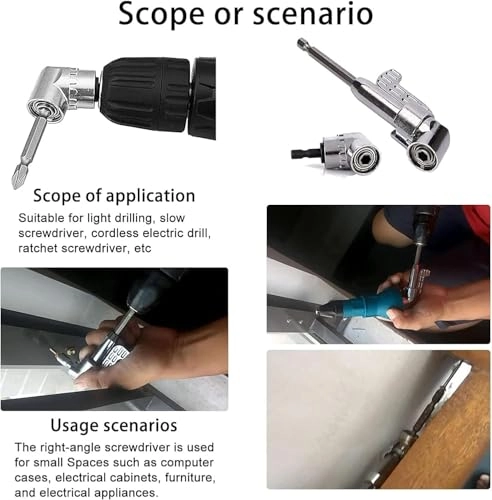 Scope or scenario

Scope of application

Suitable for light drilling, slow screwdriver, cordless electric drill, ratchet screwdriver, etc

Usage scenarios

The right-angle screwdriver is used for small Spaces such as computer cases, electrical cabinets, furniture, and electrical appliances.