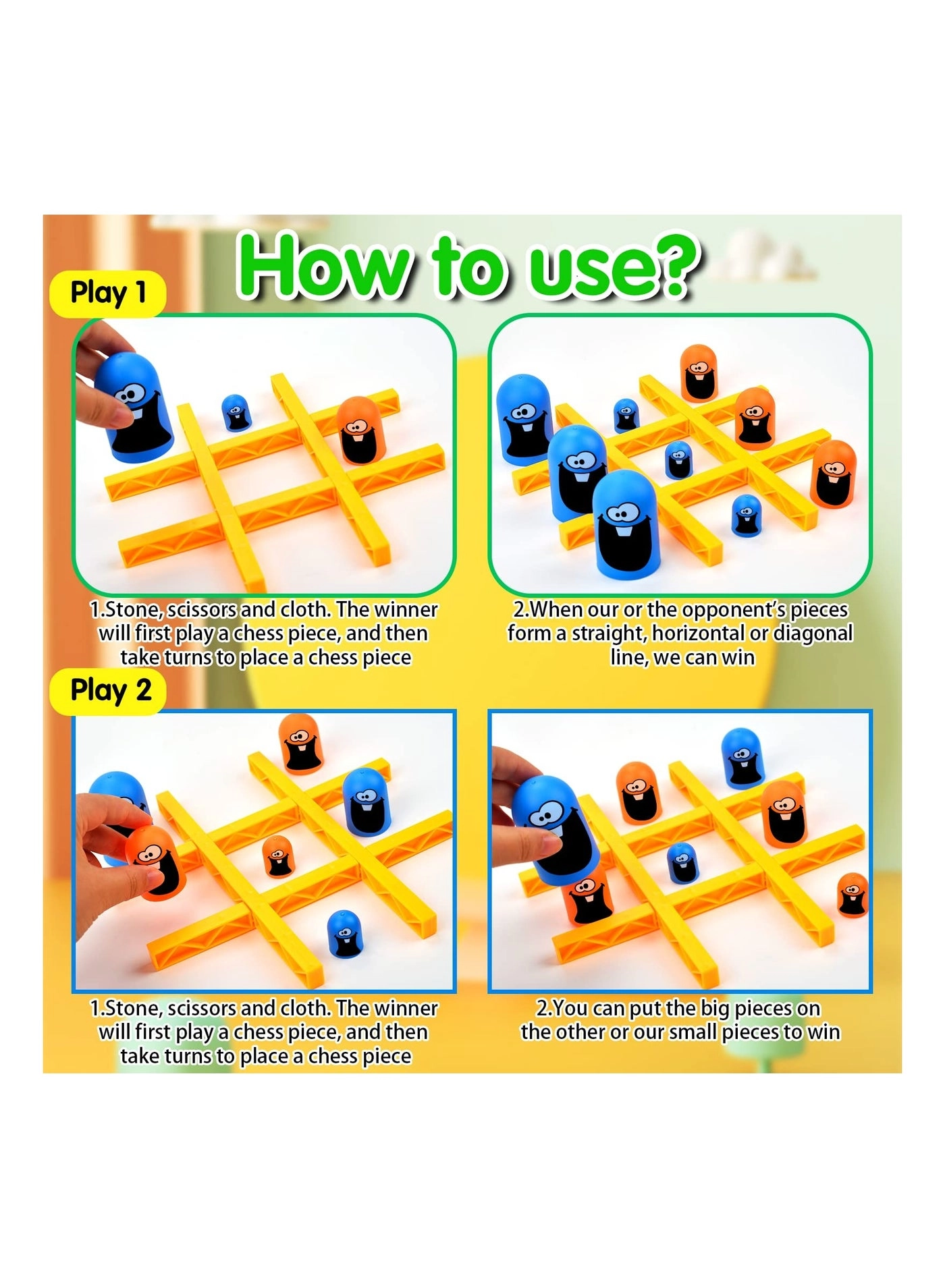 How to use?

Play 1

1.Stone, scissors and cloth. The winner will first play a chess piece, and then take turns to place a chess piece

2.When our or the opponent's pieces form a straight, horizontal or diagonal line, we can win

Play 2

1.Stone, scissors and cloth. The winner will first play a chess piece, and then take turns to place a chess piece

2.You can put the big pieces on the other or our small pieces to win