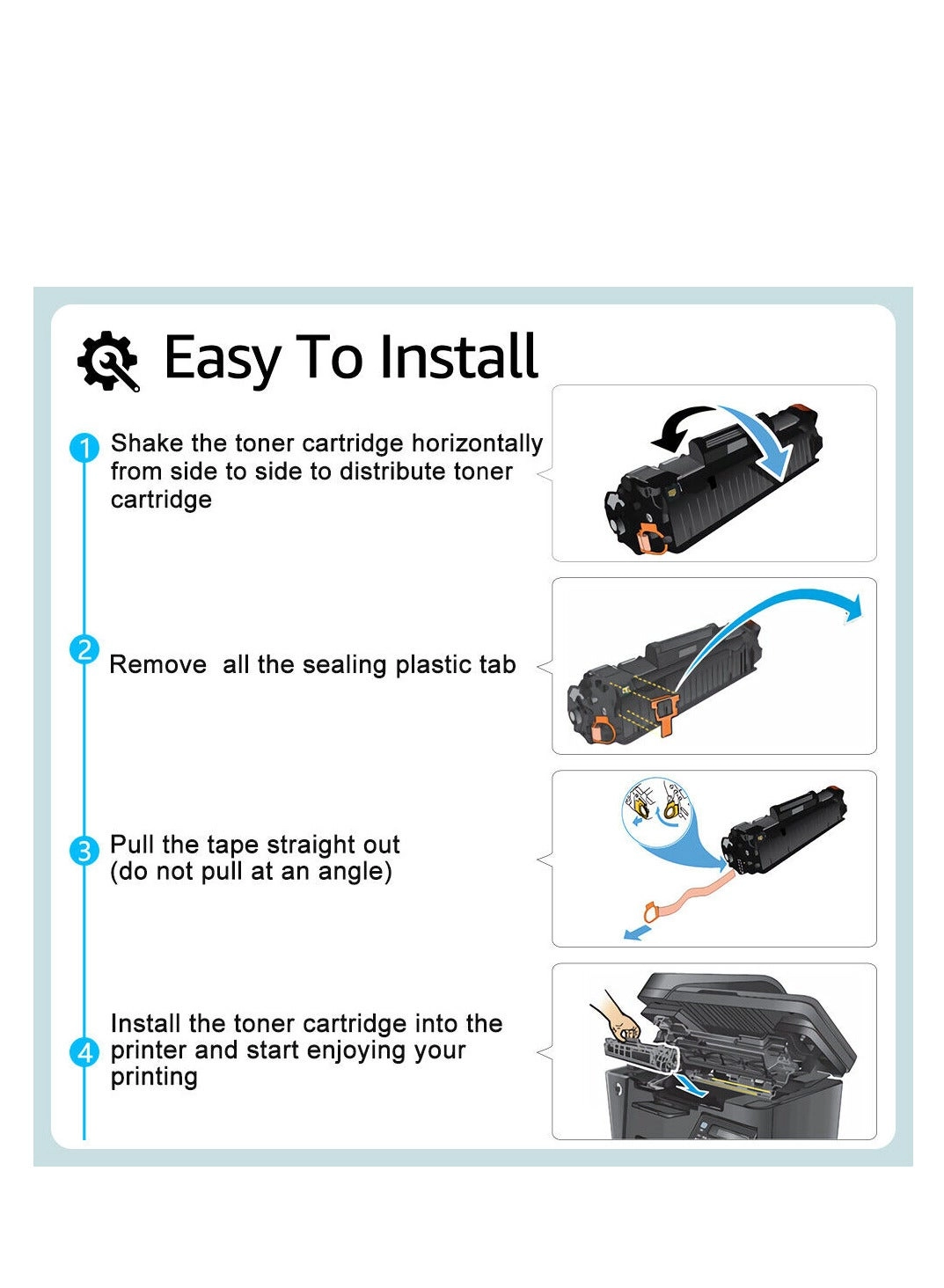 Easy To Install

1 Shake the toner cartridge horizontally from side to side to distribute toner cartridge

2 Remove  all the sealing plastic tab

3 Pull the tape straight out (do not pull at an angle)

4 Install the toner cartridge into the printer and start enjoying your printing