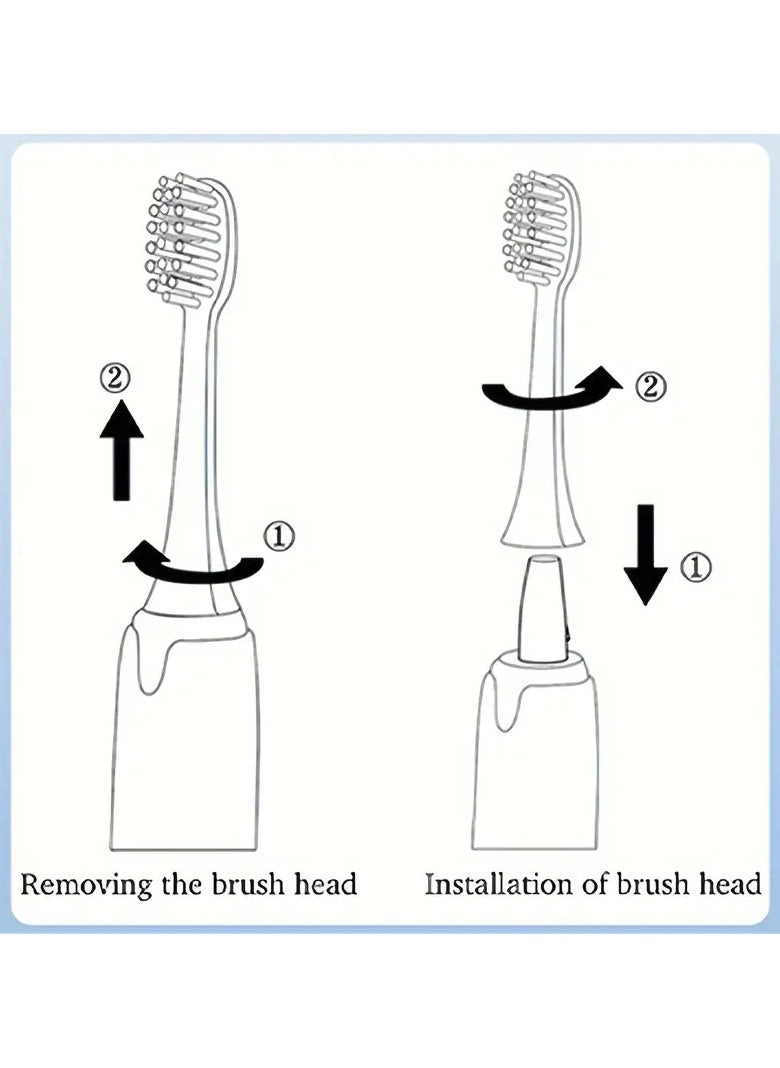 ②

①

Removing the brush head

②

①

Installation of brush head