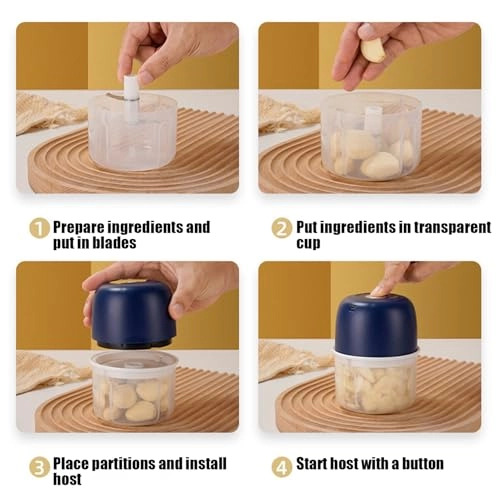 1 Prepare ingredients and put in blades

2 Put ingredients in transparent cup

3 Place partitions and install host

4 Start host with a button