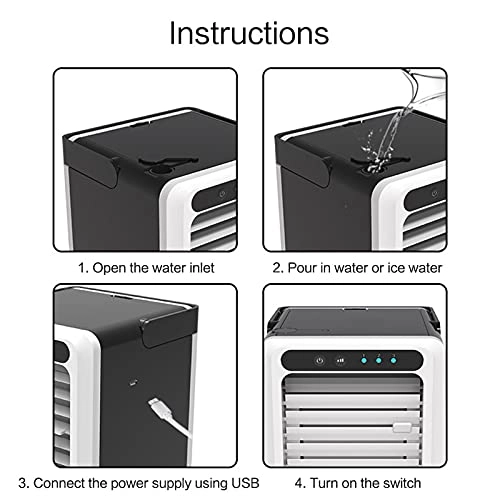 Instructions

1. Open the water inlet

2. Pour in water or ice water

1 2 3

3. Connect the power supply using USB

4. Turn on the switch