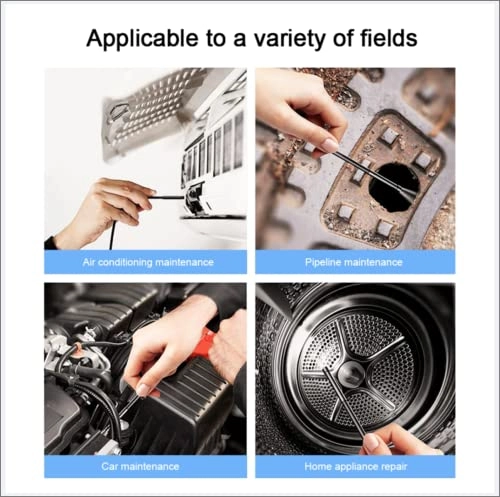 Applicable to a variety of fields

Air conditioning maintenance

Pipeline maintenance

Car maintenance

Home appliance repair