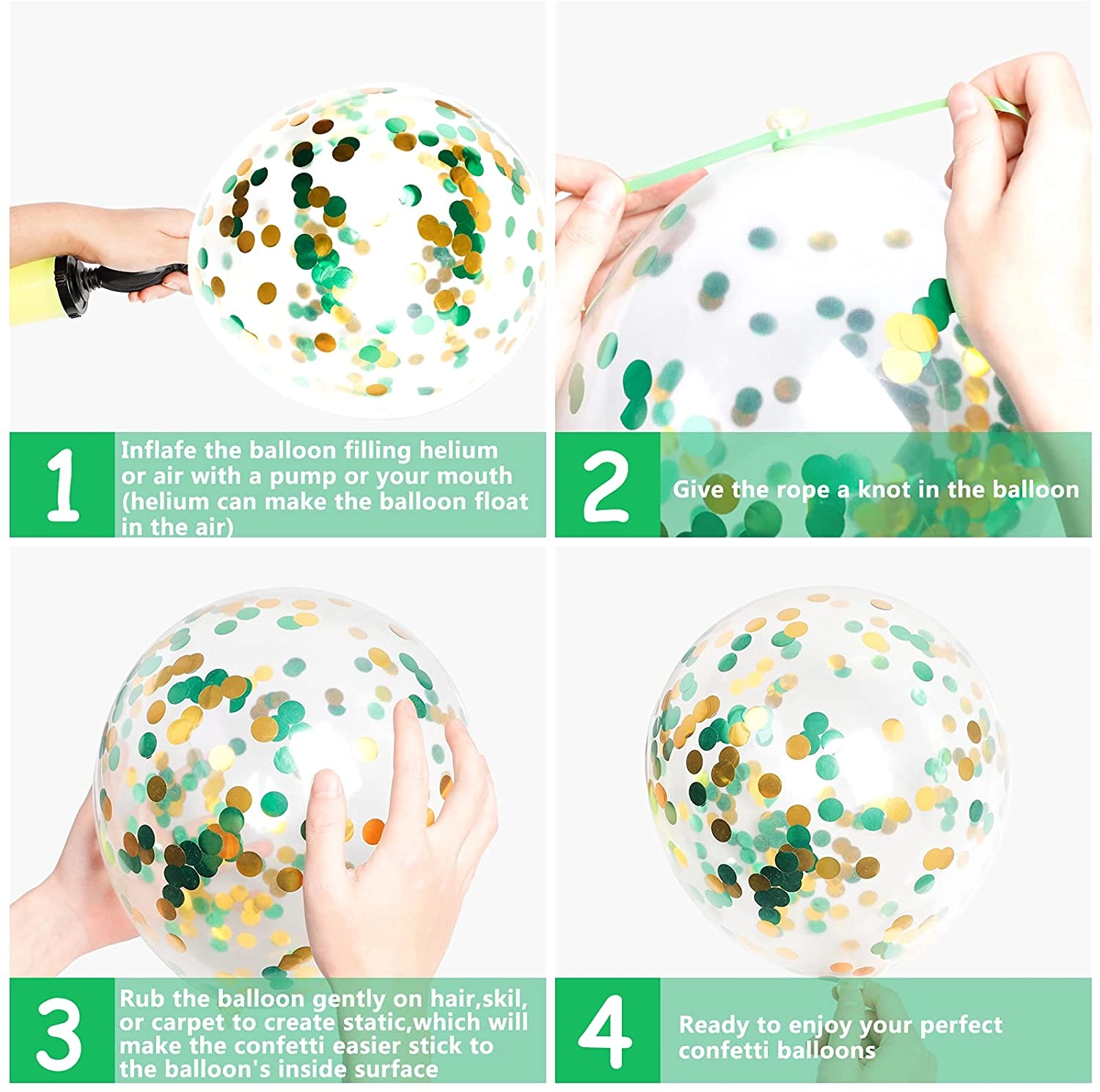 1
Inflafe the balloon filling helium or air with a pump or your mouth (helium can make the balloon float in the air)

2
Give the rope a knot in the balloon

3
Rub the balloon gently on hair,skil, or carpet to create static,which will make the confetti easier stick to the balloon's inside surface

4
Ready to enjoy your perfect confetti balloons