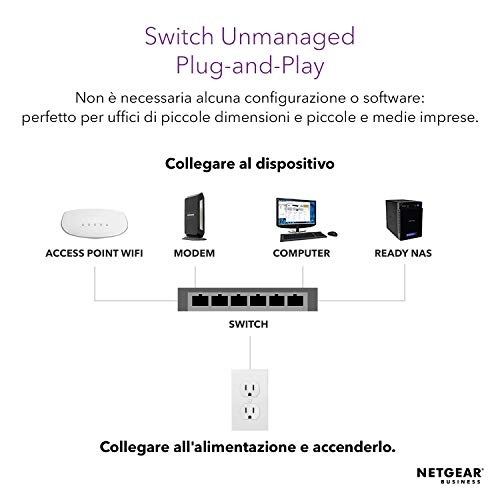 Switch Unmanaged
Plug-and-Play

Non è necessaria alcuna configurazione o software: perfetto per uffici di piccole dimensioni e piccole e medie imprese.

Collegare al dispositivo

ACCESS POINT WIFI

MODEM

COMPUTER

READY NAS

SWITCH

Collegare all'alimentazione e accenderlo.

NETGEAR®
BUSINESS