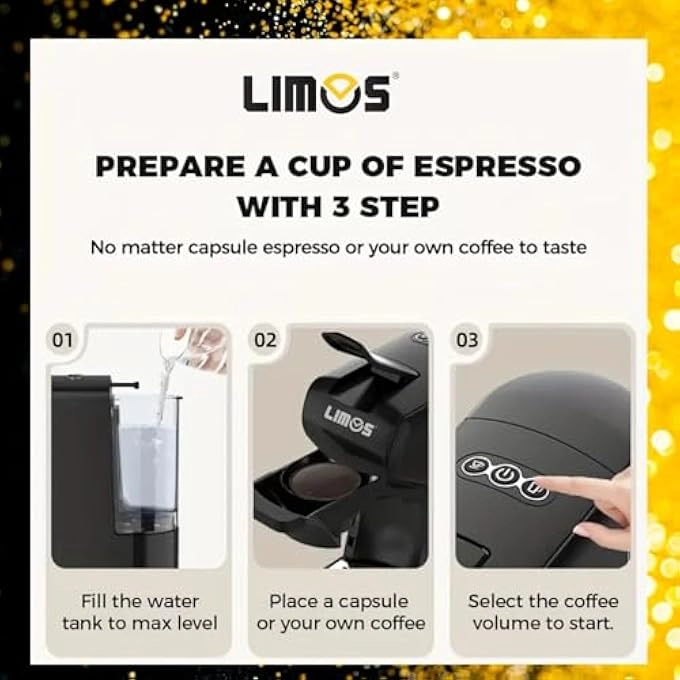 LIMOS®

PREPARE A CUP OF ESPRESSO WITH 3 STEP

No matter capsule espresso or your own coffee to taste

01

Fill the water tank to max level

02

LIMOS

Place a capsule or your own coffee

03

Select the coffee volume to start.