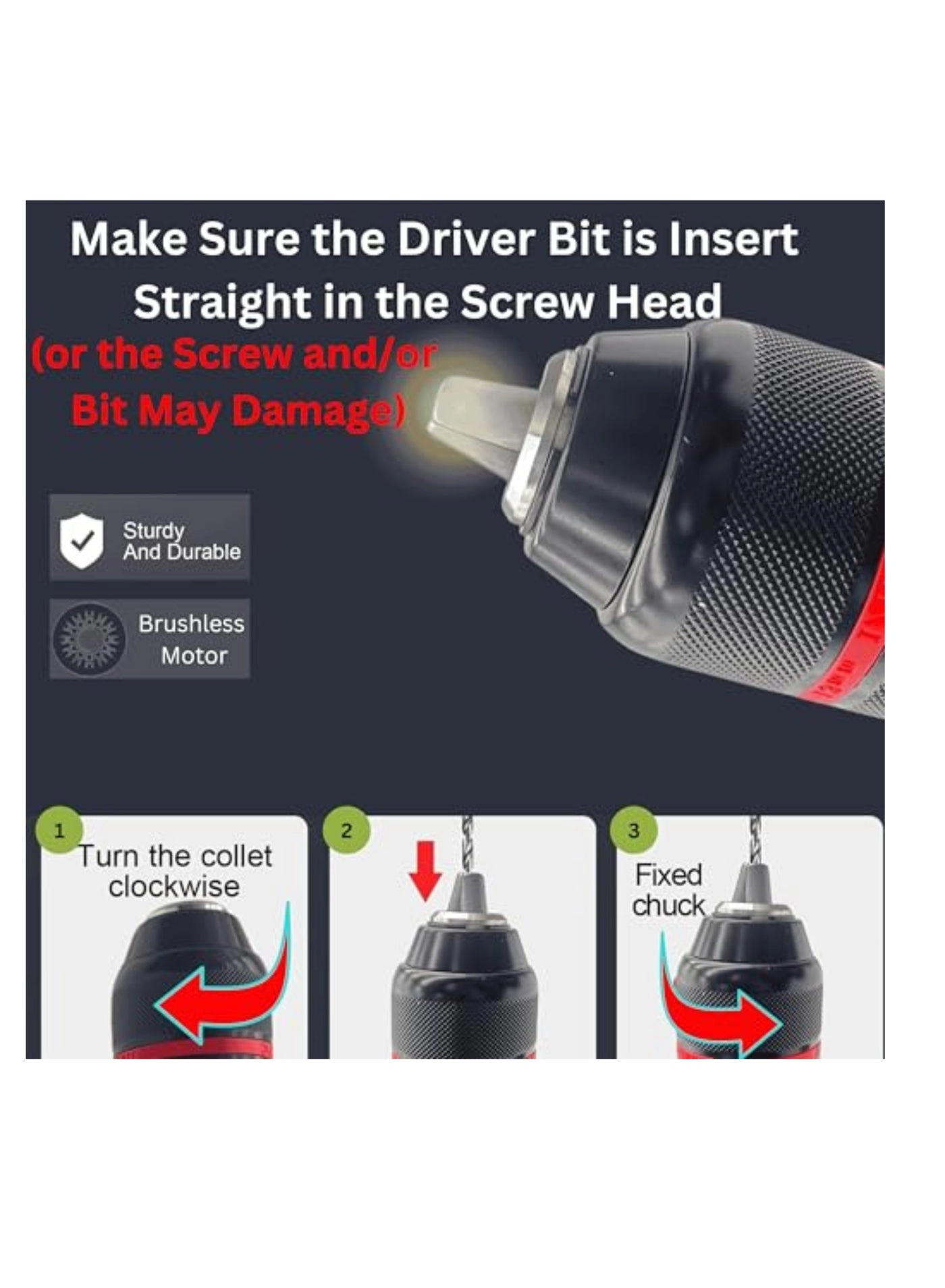 Make Sure the Driver Bit is Insert Straight in the Screw Head

(or the Screw and/or Bit May Damage)

Sturdy And Durable

Brushless Motor

1
Turn the collet clockwise

2

3
Fixed chuck