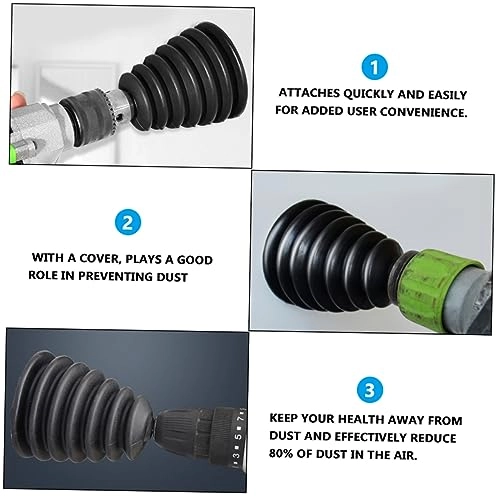 1

ATTACHES QUICKLY AND EASILY FOR ADDED USER CONVENIENCE.

2

WITH A COVER, PLAYS A GOOD ROLE IN PREVENTING DUST

3

KEEP YOUR HEALTH AWAY FROM DUST AND EFFECTIVELY REDUCE 80% OF DUST IN THE AIR.

3 5 7