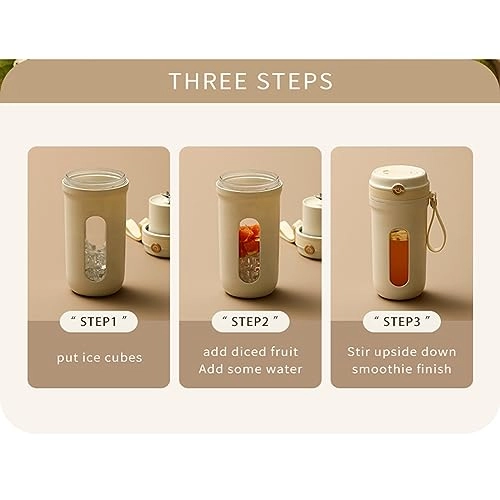 THREE STEPS

" STEP1 "

put ice cubes

" STEP2 "

add diced fruit
Add some water

" STEP3 "

Stir upside down
smoothie finish