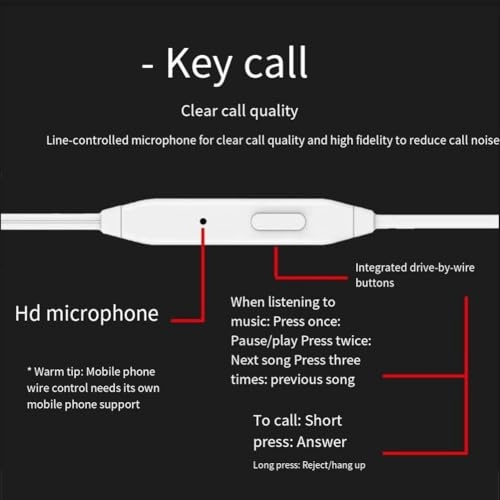 - Key call

Clear call quality

Line-controlled microphone for clear call quality and high fidelity to reduce call noise

Integrated drive-by-wire buttons

Hd microphone

When listening to music: Press once: Pause/play Press twice: Next song Press three times: previous song

* Warm tip: Mobile phone wire control needs its own mobile phone support

To call: Short press: Answer

Long press: Reject/hang up