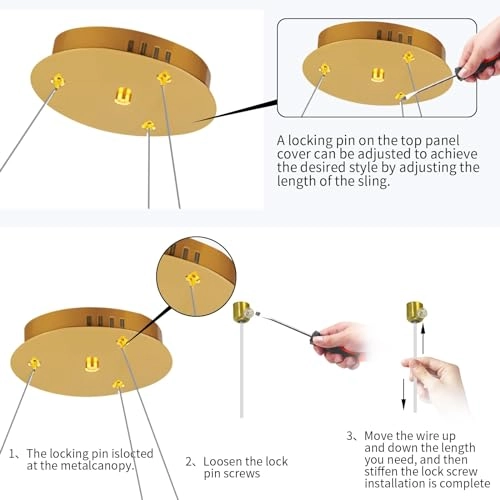 A locking pin on the top panel cover can be adjusted to achieve the desired style by adjusting the length of the sling.

1、The locking pin islocted at the metalcanopy.

2、Loosen the lock pin screws

3、Move the wire up and down the length you need, and then stiffen the lock screw installation is complete