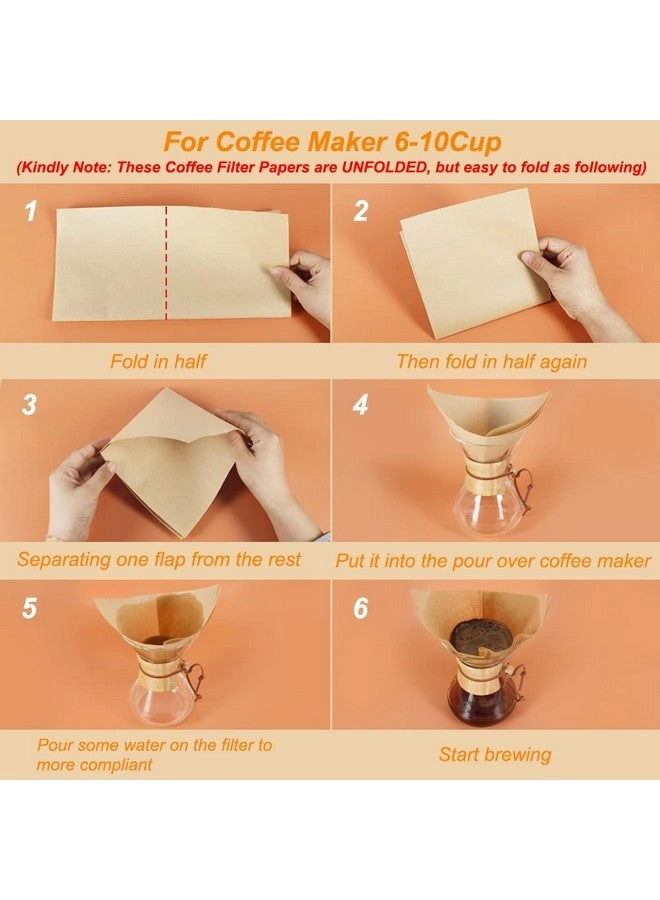 For Coffee Maker 6-10Cup
(Kindly Note: These Coffee Filter Papers are UNFOLDED, but easy to fold as following)

1

Fold in half

2

Then fold in half again

3

Separating one flap from the rest

4

Put it into the pour over coffee maker

5

Pour some water on the filter to more compliant

6

Start brewing