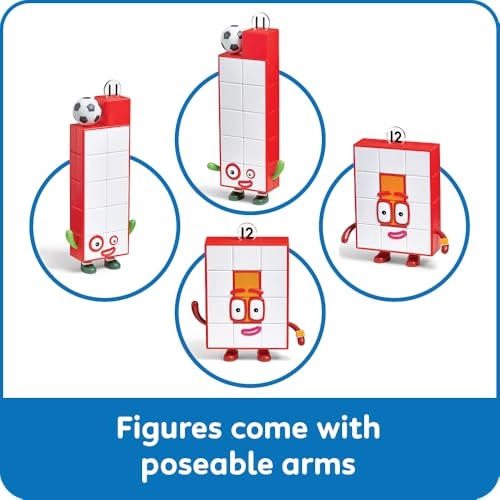 11

11

12

12

Figures come with poseable arms