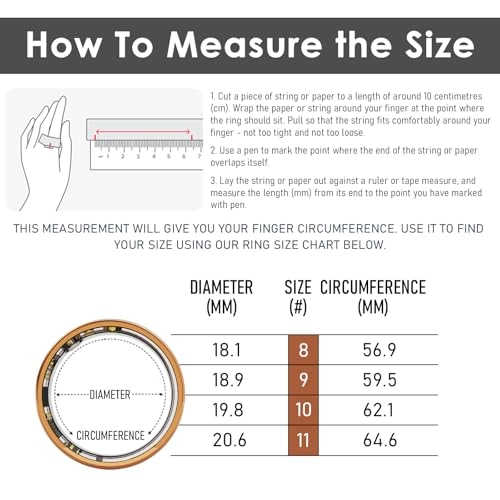 How To Measure the Size

-1 1 2 3 4 5 6 7

1. Cut a piece of string or paper to a length of around 10 centimetres (cm). Wrap the paper or string around your finger at the point where the ring should sit. Pull so that the string fits comfortably around your finger - not too tight and not too loose.

2. Use a pen to mark the point where the end of the string or paper overlaps itself.

3. Lay the string or paper out against a ruler or tape measure, and measure the length (mm) from its end to the point you have marked with pen.

THIS MEASUREMENT WILL GIVE YOU YOUR FINGER CIRCUMFERENCE. USE IT TO FIND YOUR SIZE USING OUR RING SIZE CHART BELOW.

DIAMETER
CIRCUMFERENCE

| DIAMETER (MM) | SIZE (#) | CIRCUMFERENCE (MM) |
|---|---|---|
| 18.1 | 8 | 56.9 |
| 18.9 | 9 | 59.5 |
| 19.8 | 10 | 62.1 |
| 20.6 | 11 | 64.6 |