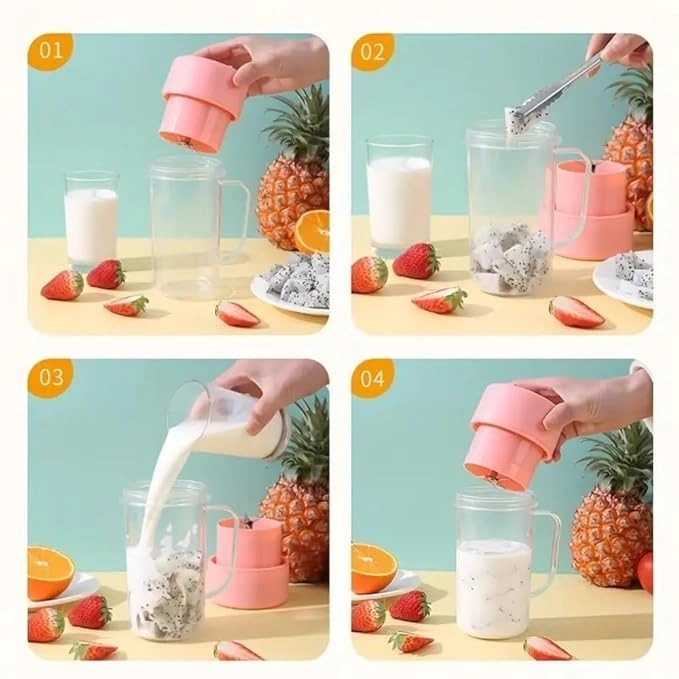 01

02

03

04