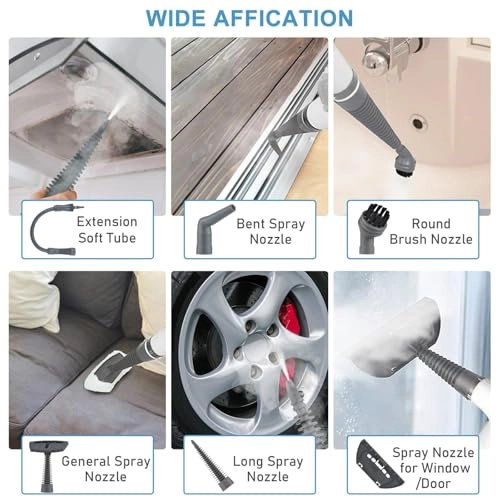 WIDE AFFICATION

Extension Soft Tube

Bent Spray Nozzle

Round Brush Nozzle

General Spray Nozzle

Long Spray Nozzle

Spray Nozzle for Window /Door