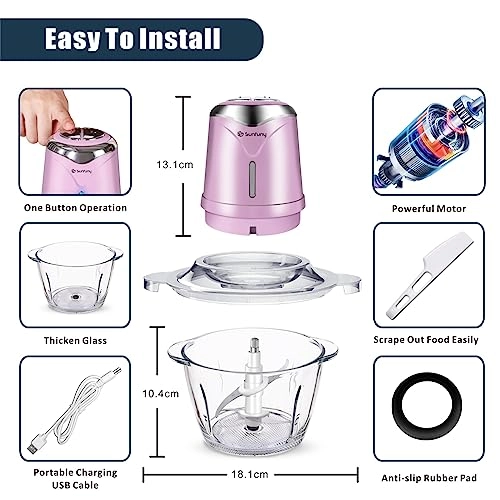 Easy To Install

Sunfuny

One Button Operation

13.1cm

Sunfuny

Powerful Motor

Thicken Glass

Scrape Out Food Easily

10.4cm

Portable Charging USB Cable

18.1cm

Anti-slip Rubber Pad