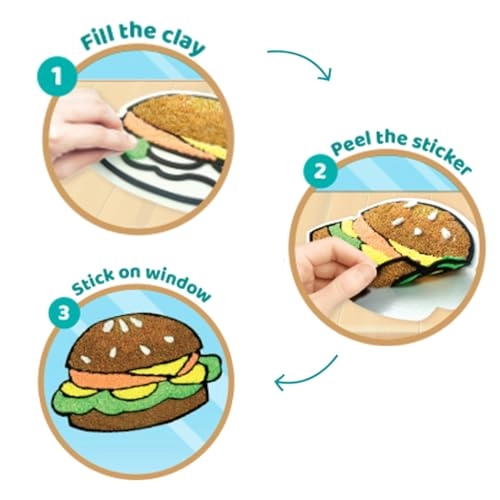 1
Fill the clay

2
Peel the sticker

3
Stick on window