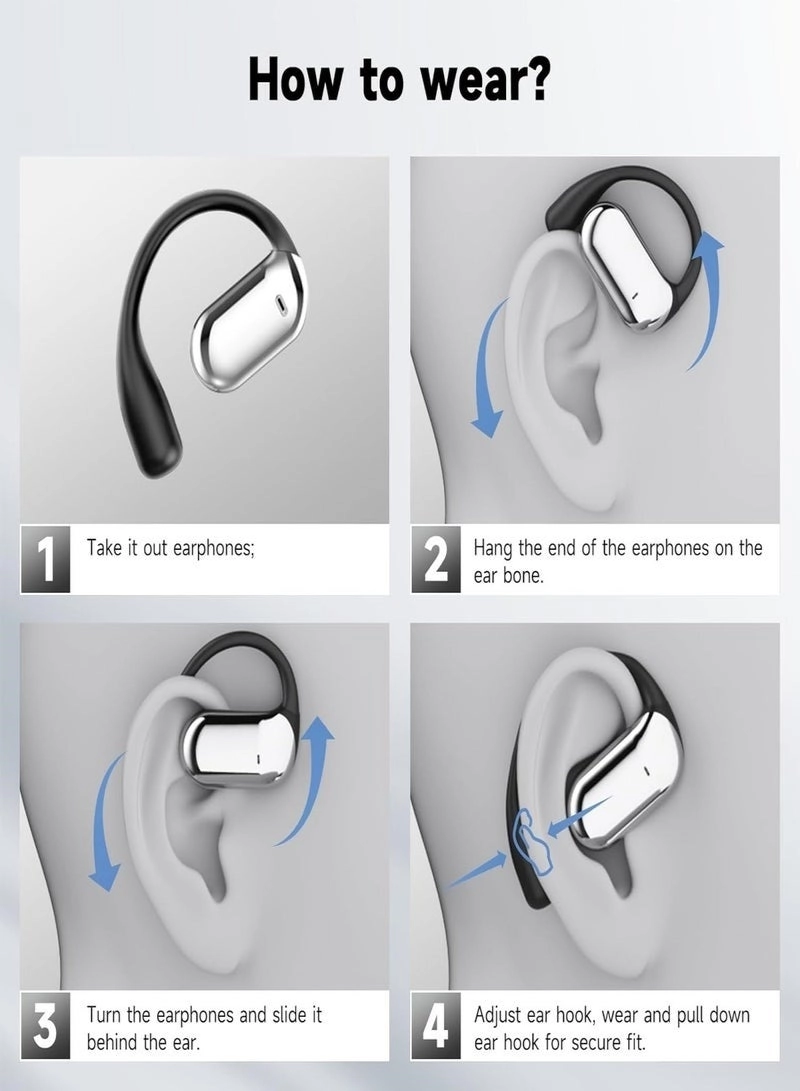 How to wear?

1 Take it out earphones;

2 Hang the end of the earphones on the ear bone.

3 Turn the earphones and slide it behind the ear.

4 Adjust ear hook, wear and pull down ear hook for secure fit.