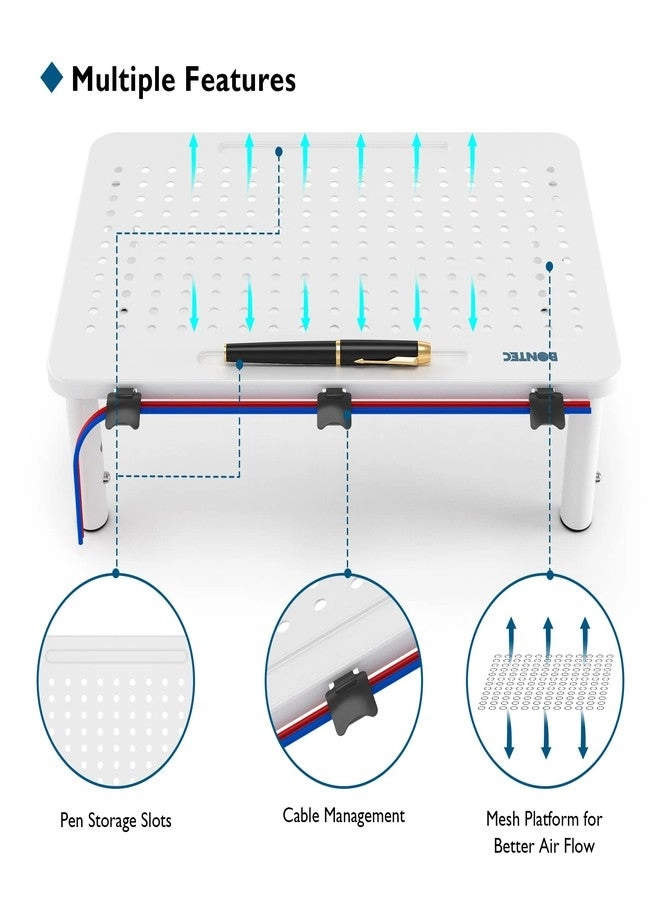 ◆ Multiple Features

BONTEC

Pen Storage Slots

Cable Management

Mesh Platform for Better Air Flow