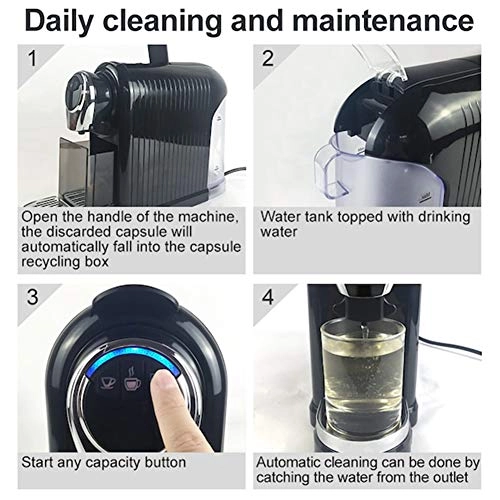 Daily cleaning and maintenance

1

Open the handle of the machine, the discarded capsule will automatically fall into the capsule recycling box

2

Water tank topped with drinking water

3

Start any capacity button

4

Automatic cleaning can be done by catching the water from the outlet