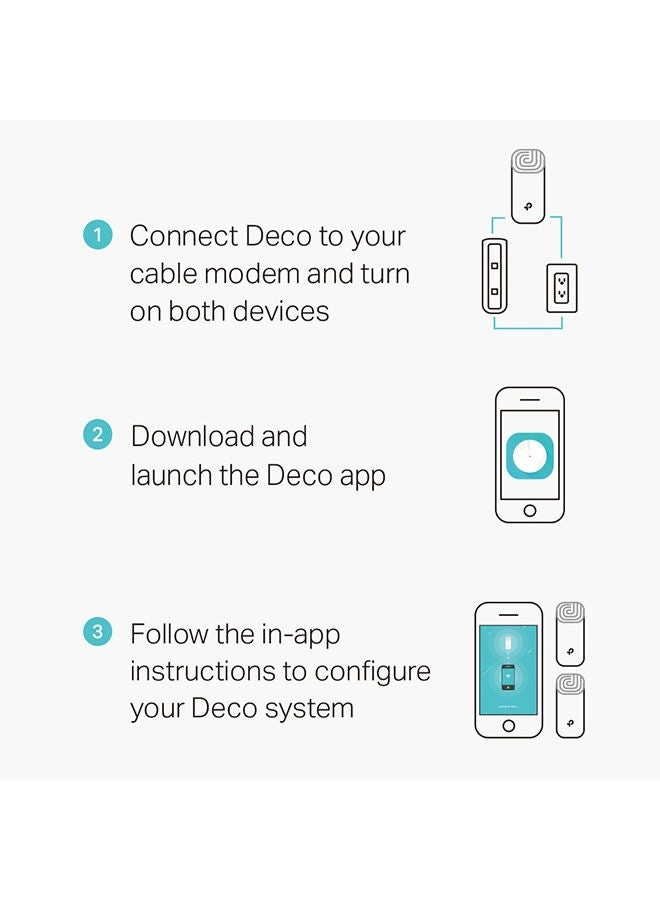 1 Connect Deco to your cable modem and turn on both devices

2 Download and launch the Deco app

3 Follow the in-app instructions to configure your Deco system