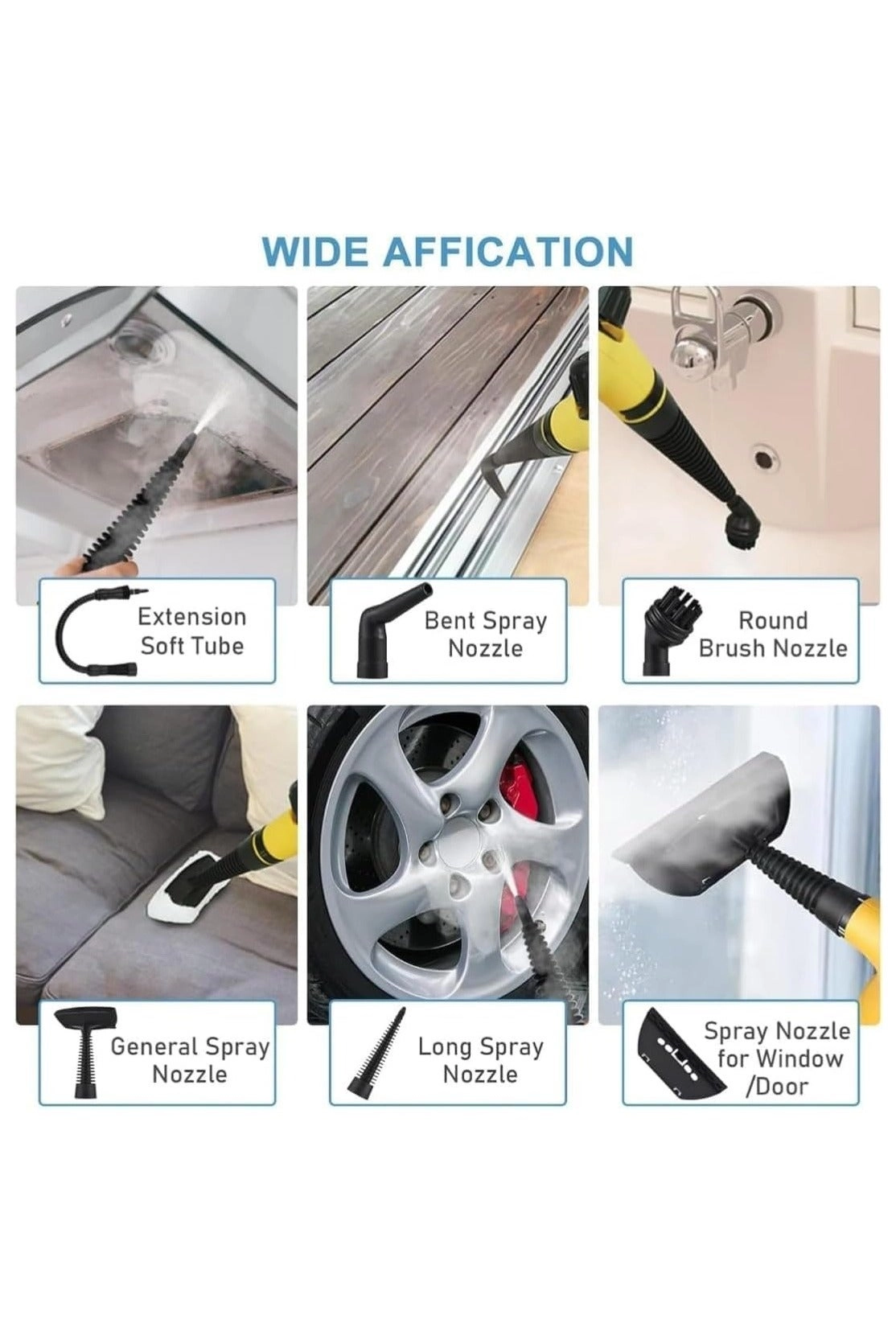 WIDE AFFICATION

Extension Soft Tube

Bent Spray Nozzle

Round Brush Nozzle

General Spray Nozzle

Long Spray Nozzle

Spray Nozzle for Window /Door