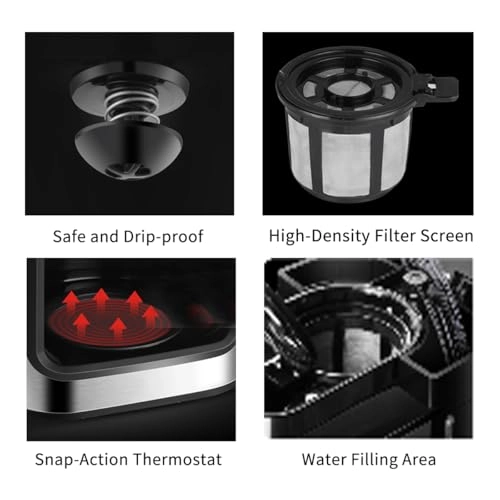 Safe and Drip-proof

High-Density Filter Screen

Snap-Action Thermostat

Water Filling Area