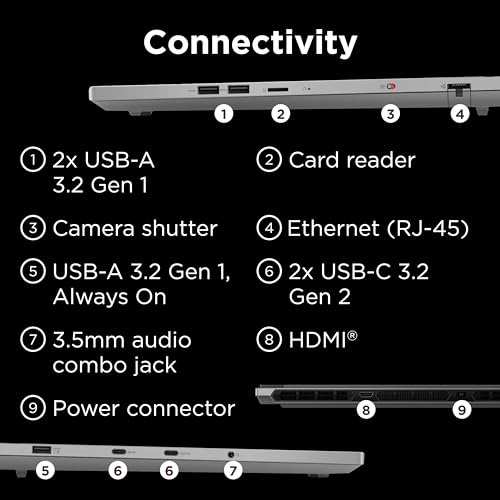 Connectivity

1 2 3 4

① 2x USB-A 3.2 Gen 1

② Card reader

③ Camera shutter

④ Ethernet (RJ-45)

⑤ USB-A 3.2 Gen 1, Always On

⑥ 2x USB-C 3.2 Gen 2

⑦ 3.5mm audio combo jack

⑧ HDMI®

⑨ Power connector

8 9

5 6 6 7