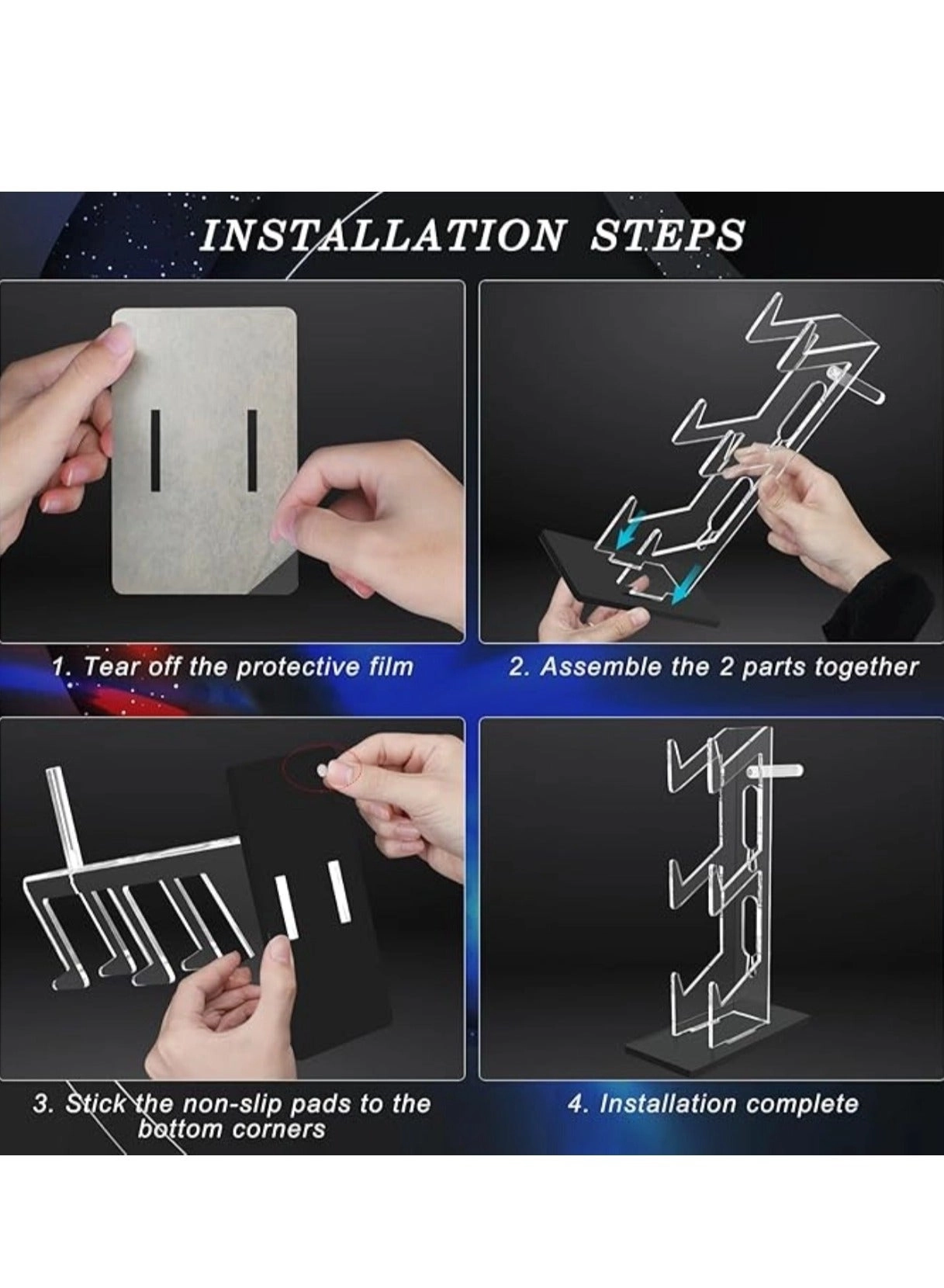 INSTALLATION STEPS

1. Tear off the protective film

2. Assemble the 2 parts together

3. Stick the non-slip pads to the bottom corners

4. Installation complete