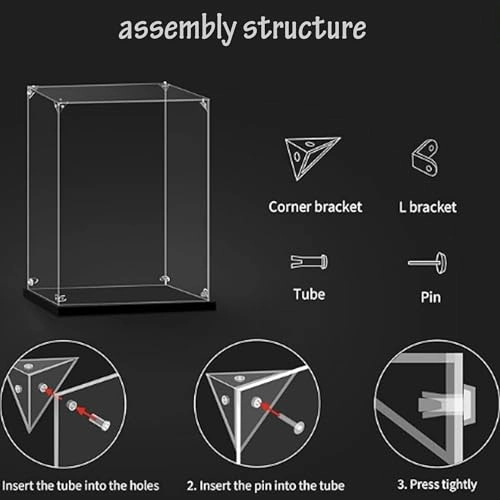 assembly structure

Corner bracket

L bracket

Tube

Pin

Insert the tube into the holes

2. Insert the pin into the tube

3. Press tightly