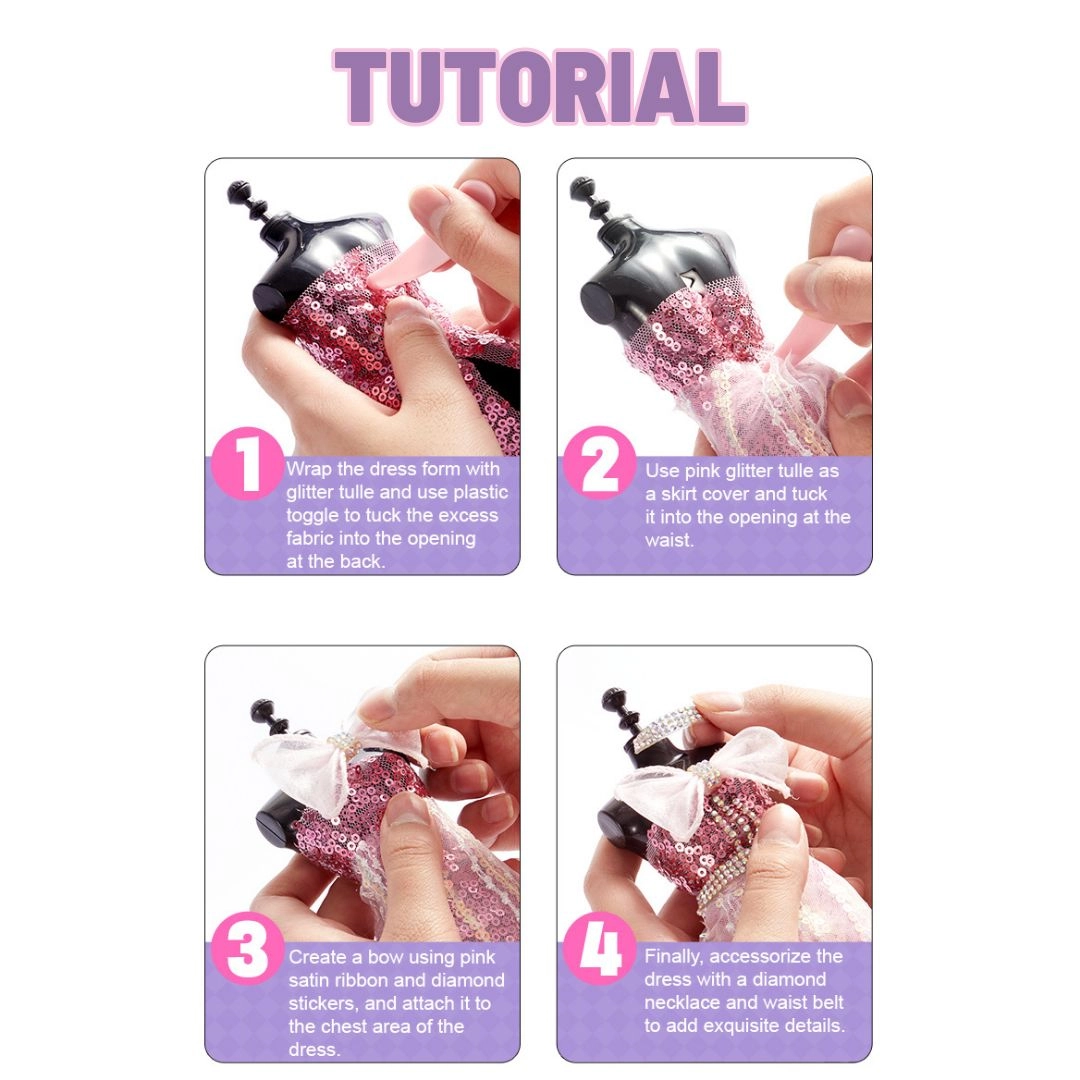 TUTORIAL

1 Wrap the dress form with glitter tulle and use plastic toggle to tuck the excess fabric into the opening at the back.

2 Use pink glitter tulle as a skirt cover and tuck it into the opening at the waist.

3 Create a bow using pink satin ribbon and diamond stickers, and attach it to the chest area of the dress.

4 Finally, accessorize the dress with a diamond necklace and waist belt to add exquisite details.