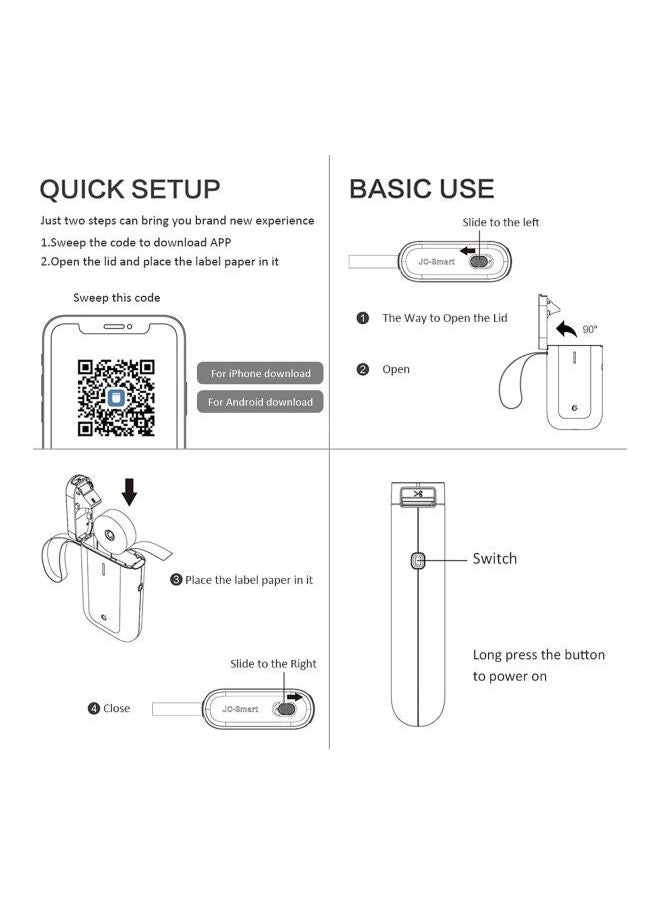 QUICK SETUP

Just two steps can bring you brand new experience
1.Sweep the code to download APP
2.Open the lid and place the label paper in it

Sweep this code

For iPhone download

For Android download

BASIC USE

Slide to the left

JC-Smart

❶ The Way to Open the Lid

90°

❷ Open

❸ Place the label paper in it

Slide to the Right

❹ Close

JC-Smart

Switch

Long press the button to power on