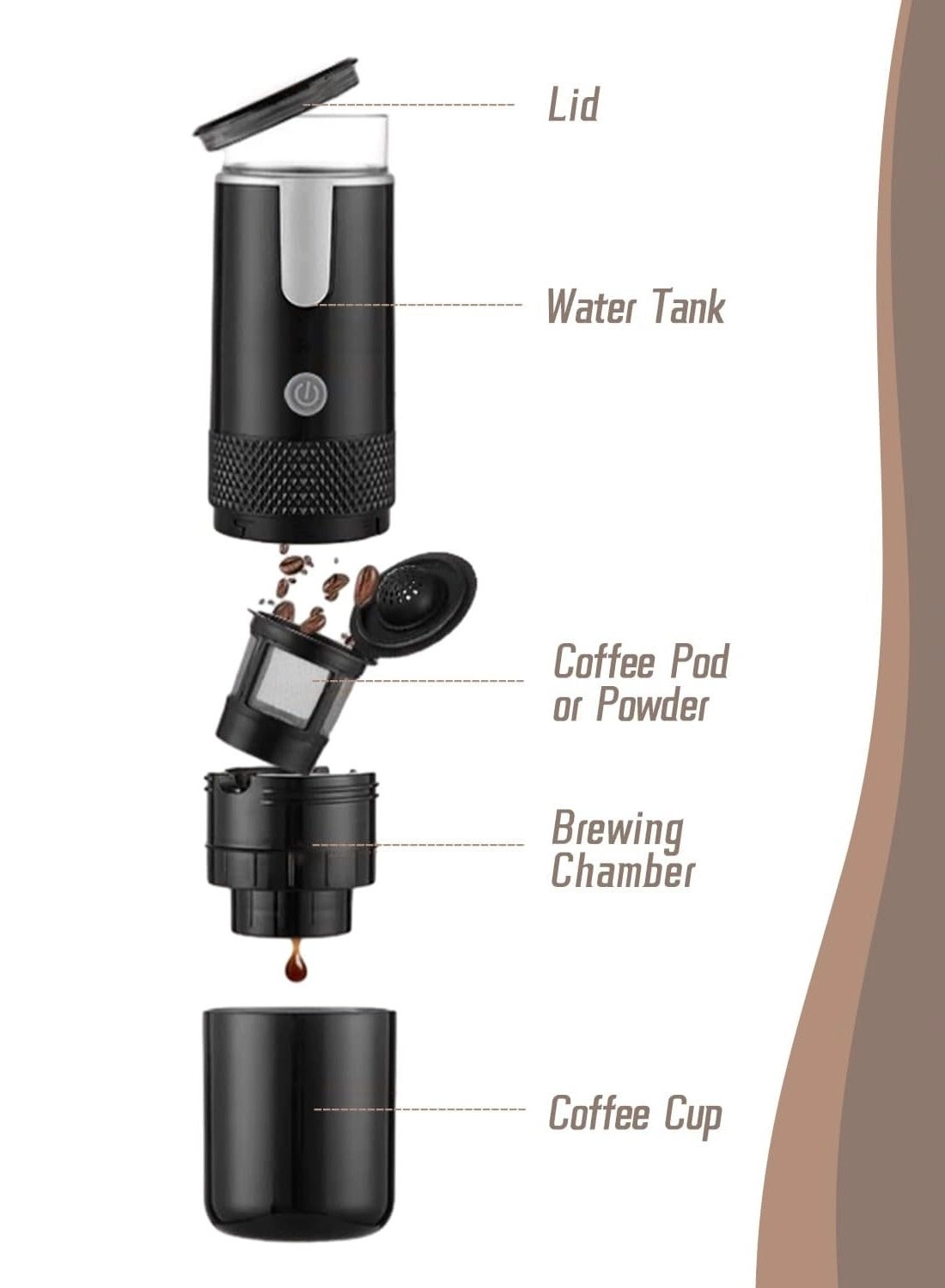 Lid

Water Tank

Coffee Pod or Powder

Brewing Chamber

Coffee Cup