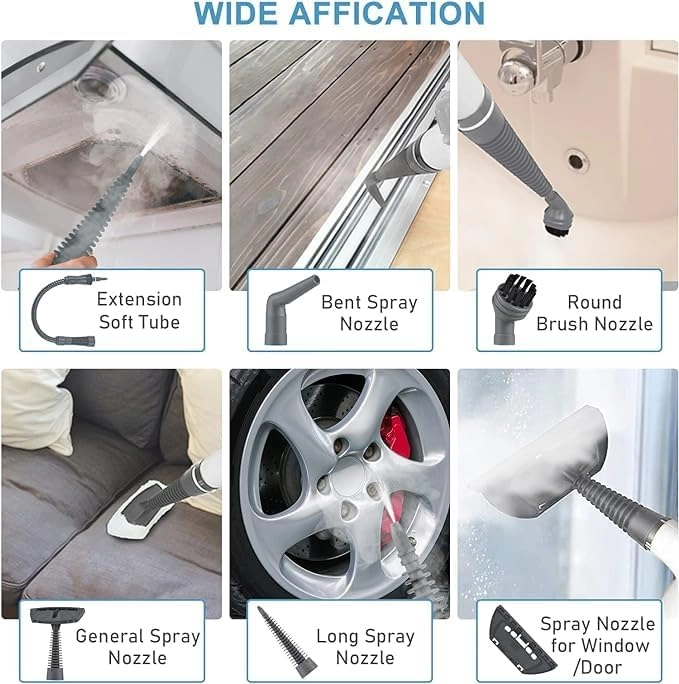 WIDE AFFICATION

Extension Soft Tube

Bent Spray Nozzle

Round Brush Nozzle

General Spray Nozzle

Long Spray Nozzle

Spray Nozzle for Window /Door