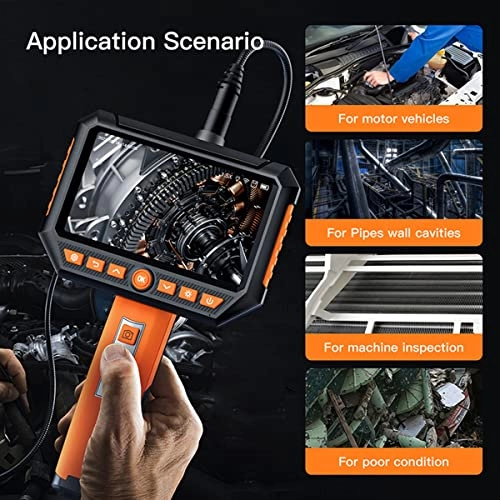 Application Scenario

OK

For motor vehicles

For Pipes wall cavities

For machine inspection

For poor condition