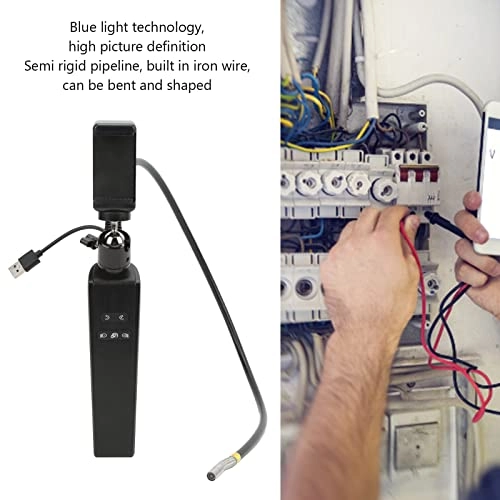 Blue light technology,
high picture definition
Semi rigid pipeline, built in iron wire,
can be bent and shaped