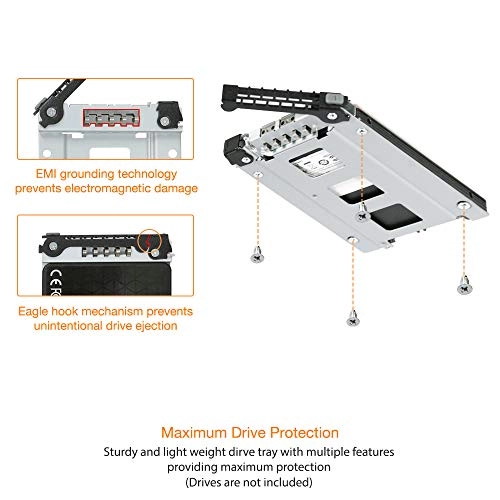 EMI grounding technology prevents electromagnetic damage

CE FC

Eagle hook mechanism prevents unintentional drive ejection

Maximum Drive Protection

Sturdy and light weight dirve tray with multiple features providing maximum protection
(Drives are not included)