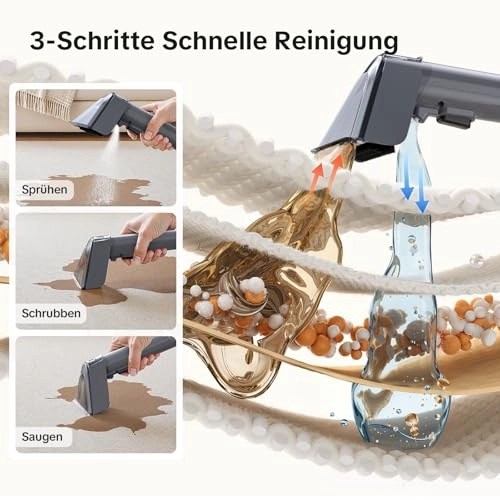 3-Schritte Schnelle Reinigung

Sprühen

Schrubben

Saugen