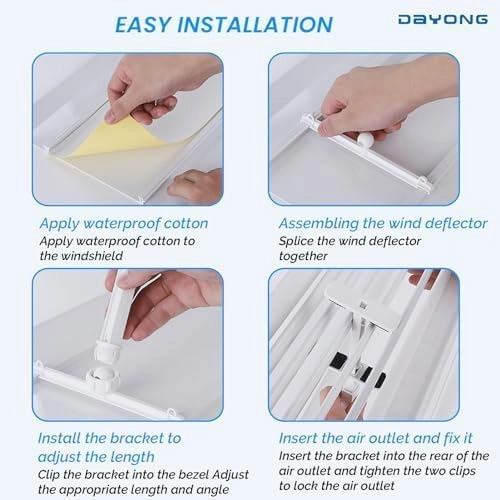 EASY INSTALLATION

DAYONG

Apply waterproof cotton

Apply waterproof cotton to the windshield

Assembling the wind deflector

Splice the wind deflector together

Install the bracket to adjust the length

Clip the bracket into the bezel Adjust the appropriate length and angle

Insert the air outlet and fix it

Insert the bracket into the rear of the air outlet and tighten the two clips to lock the air outlet