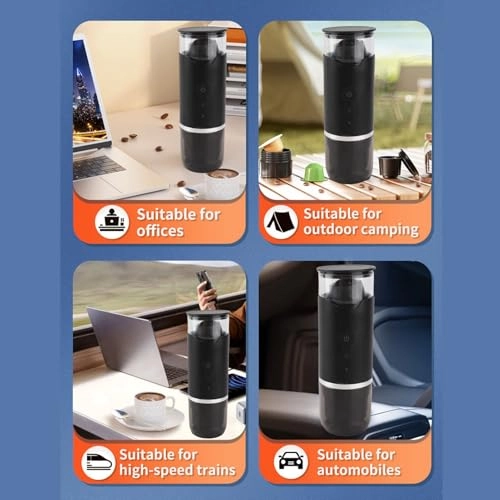 Suitable for offices

Suitable for outdoor camping

Suitable for high-speed trains

Suitable for automobiles