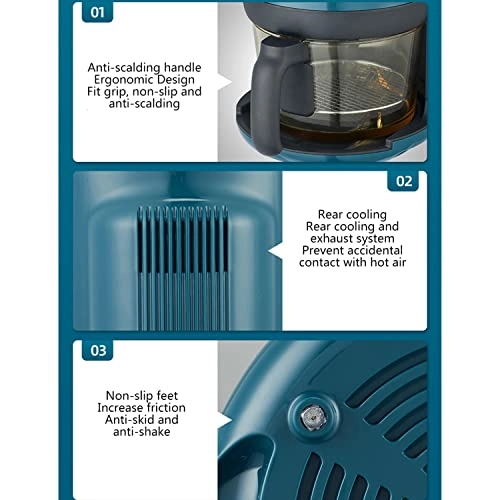 01

Anti-scalding handle
Ergonomic Design
Fit grip, non-slip and anti-scalding

02

Rear cooling
Rear cooling and exhaust system
Prevent accidental contact with hot air

03

Non-slip feet
Increase friction
Anti-skid and anti-shake